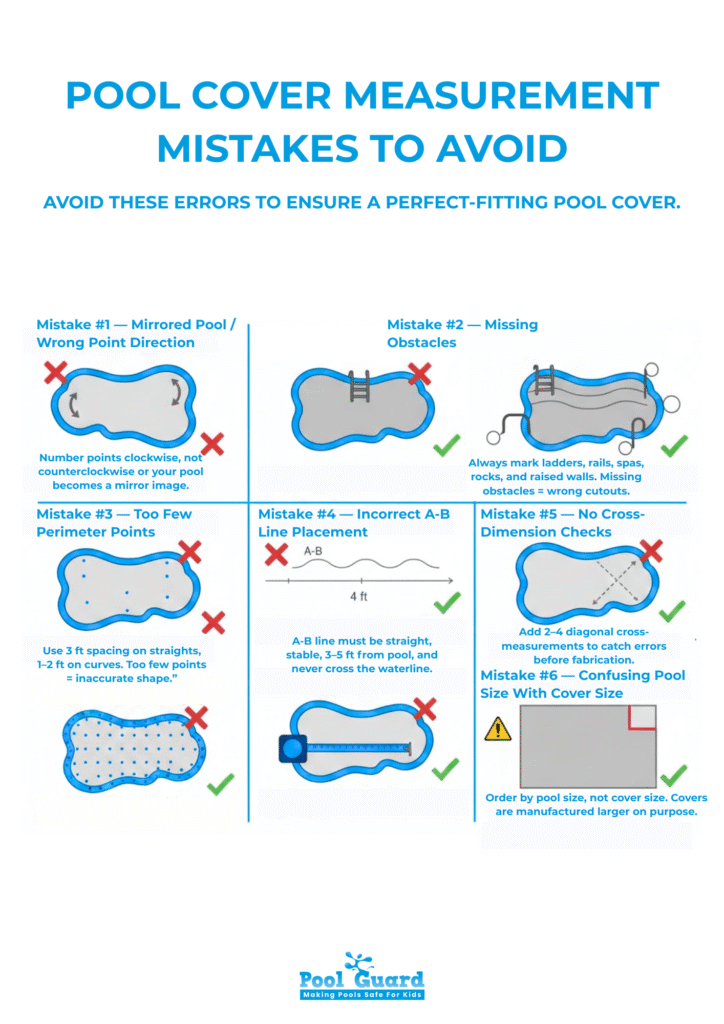 POOL COVER MEASUREMENT MISTAKES TO AVOID

AVOID THESE ERRORS TO ENSURE A PERFECT-FITTING POOL COVER.

Mistake #1 — Mirrored Pool / Wrong Point Direction

Number points clockwise, not counterclockwise or your pool becomes a mirror image.

Mistake #2 — Missing Obstacles

Always mark ladders, rails, spas, rocks, and raised walls. Missing obstacles = wrong cutouts.

Mistake #3 — Too Few Perimeter Points

Use 3 ft spacing on straights, 1–2 ft on curves. Too few points = inaccurate shape."

Mistake #4 — Incorrect A-B Line Placement

A-B

4 ft

A-B line must be straight, stable, 3–5 ft from pool, and never cross the waterline.

Mistake #5 — No Cross-Dimension Checks

Add 2–4 diagonal cross-measurements to catch errors before fabrication.

Mistake #6 — Confusing Pool Size With Cover Size

Order by pool size, not cover size. Covers are manufactured larger on purpose.

Pool Guard
Making Pools Safe For Kids