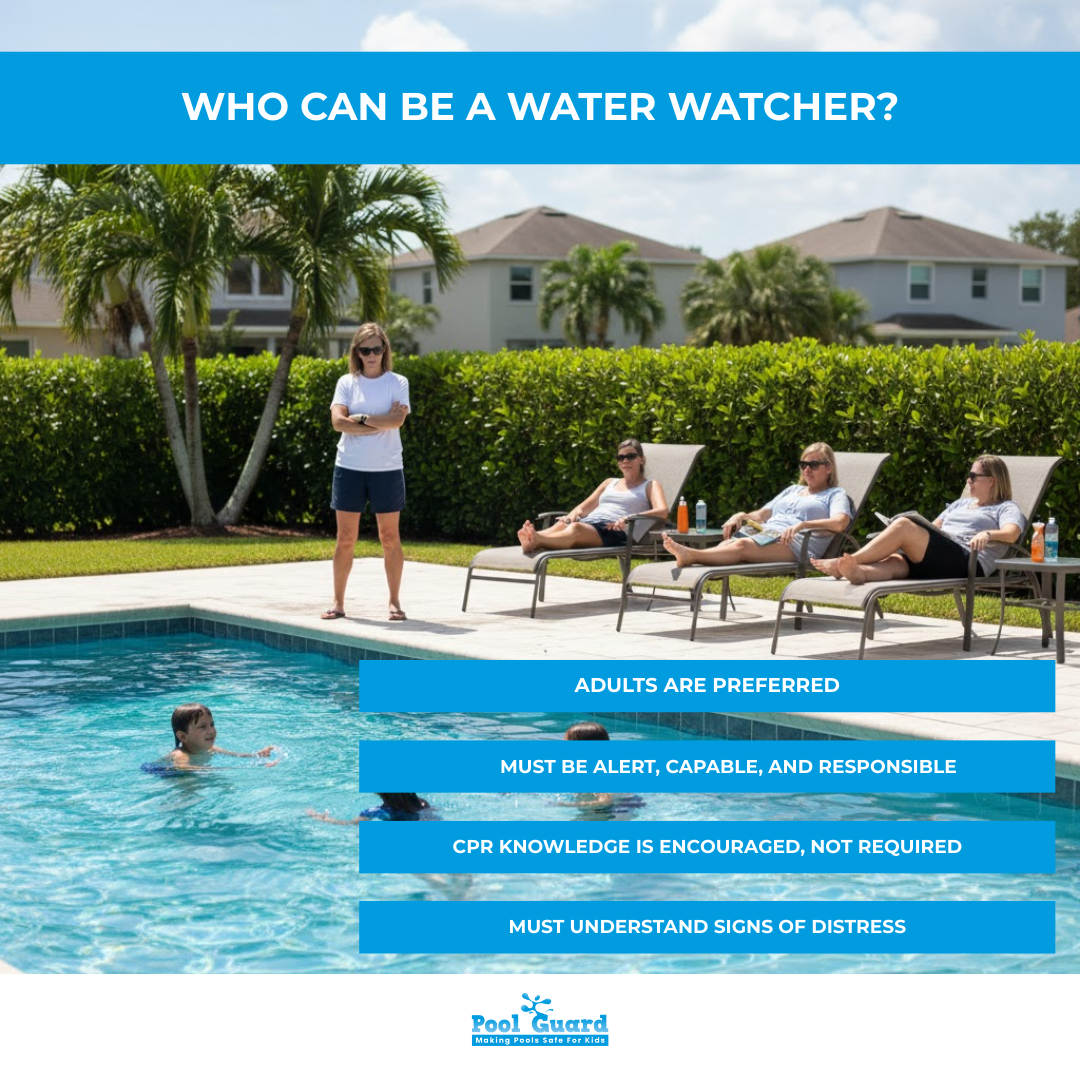 WHO CAN BE A WATER WATCHER?

ADULTS ARE PREFERRED

MUST BE ALERT, CAPABLE, AND RESPONSIBLE

CPR KNOWLEDGE IS ENCOURAGED, NOT REQUIRED

MUST UNDERSTAND SIGNS OF DISTRESS

Pool Guard
Making Pools Safe For Kids