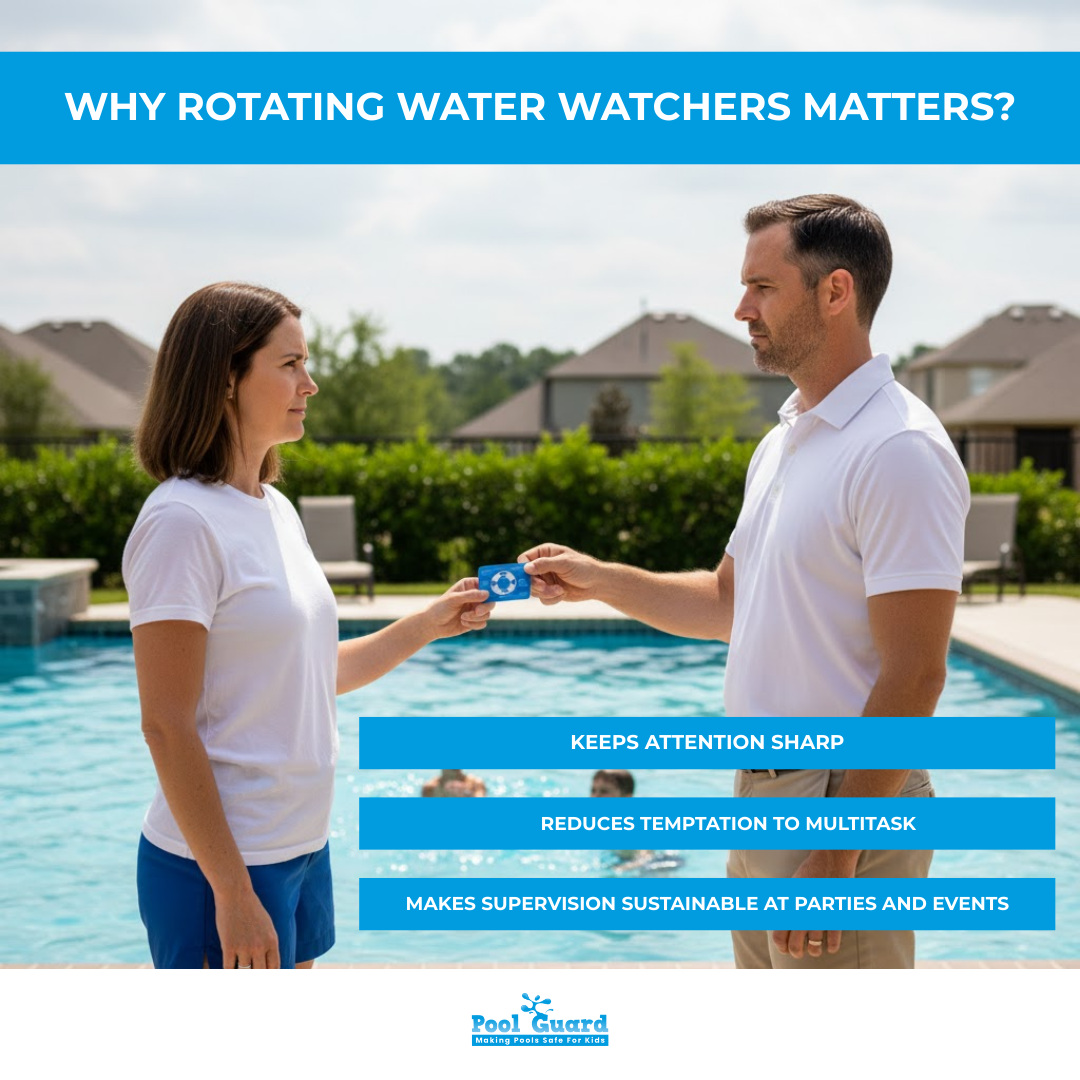 WHY ROTATING WATER WATCHERS MATTERS?

KEEPS ATTENTION SHARP

REDUCES TEMPTATION TO MULTITASK

MAKES SUPERVISION SUSTAINABLE AT PARTIES AND EVENTS

Pool Guard
Making Pools Safe For Kids