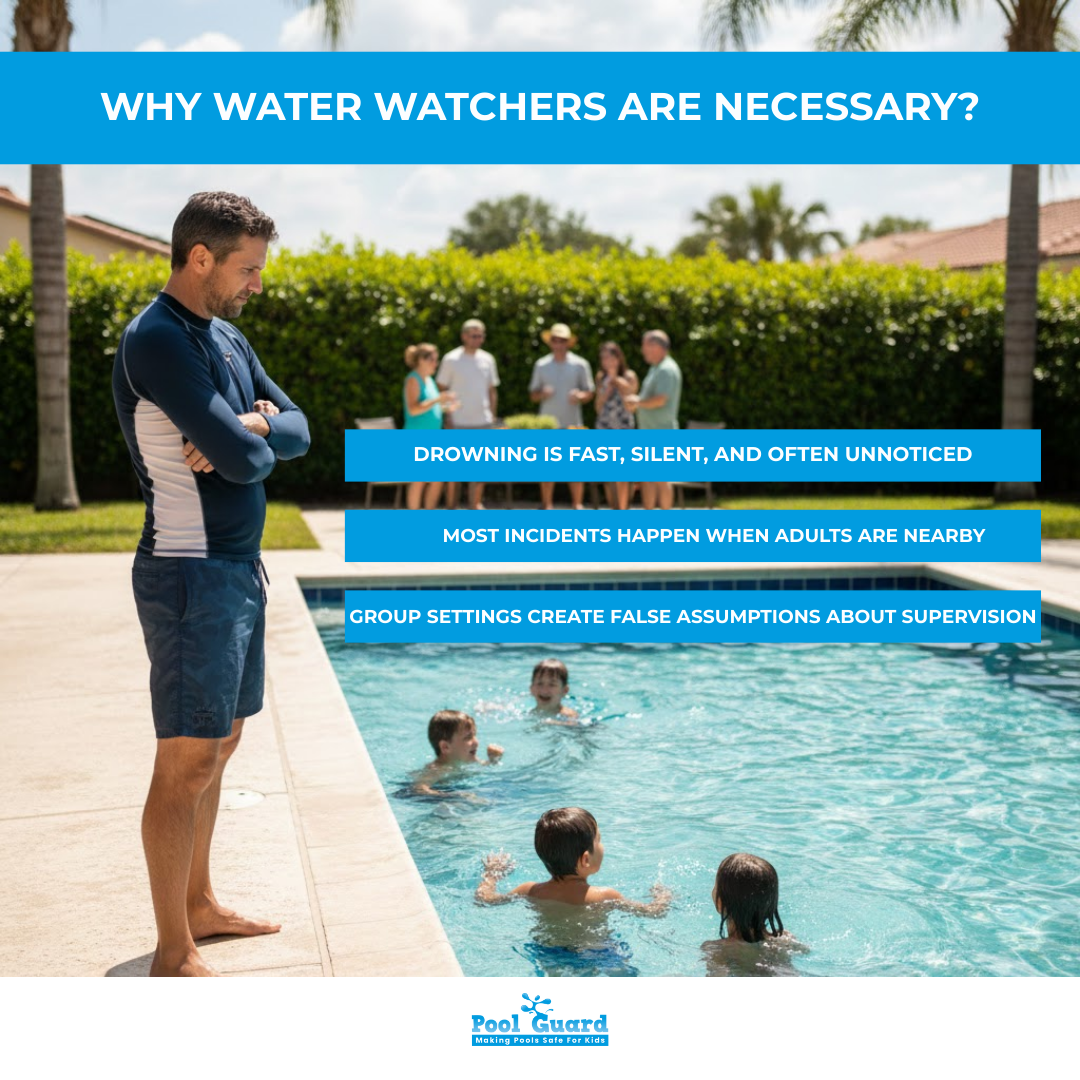 WHY WATER WATCHERS ARE NECESSARY?

DROWNING IS FAST, SILENT, AND OFTEN UNNOTICED

MOST INCIDENTS HAPPEN WHEN ADULTS ARE NEARBY

GROUP SETTINGS CREATE FALSE ASSUMPTIONS ABOUT SUPERVISION

Pool Guard
Making Pools Safe For Kids