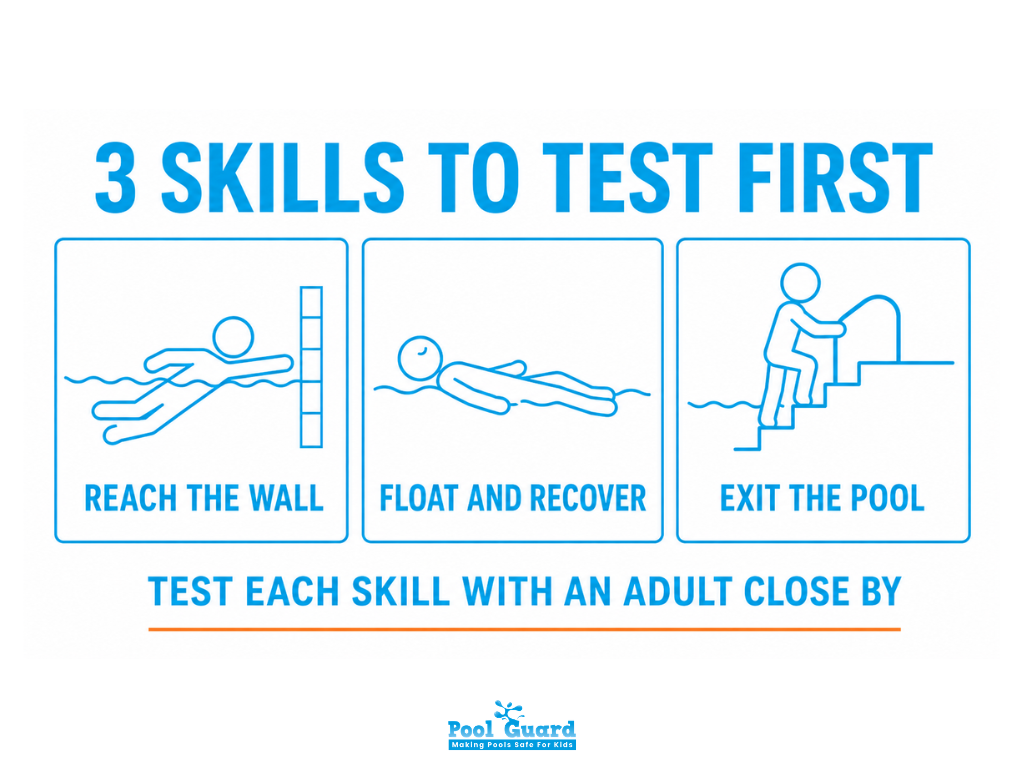 3 SKILLS TO TEST FIRST

REACH THE WALL

FLOAT AND RECOVER

EXIT THE POOL

TEST EACH SKILL WITH AN ADULT CLOSE BY

Pool Guard
Making Pools Safe For Kids