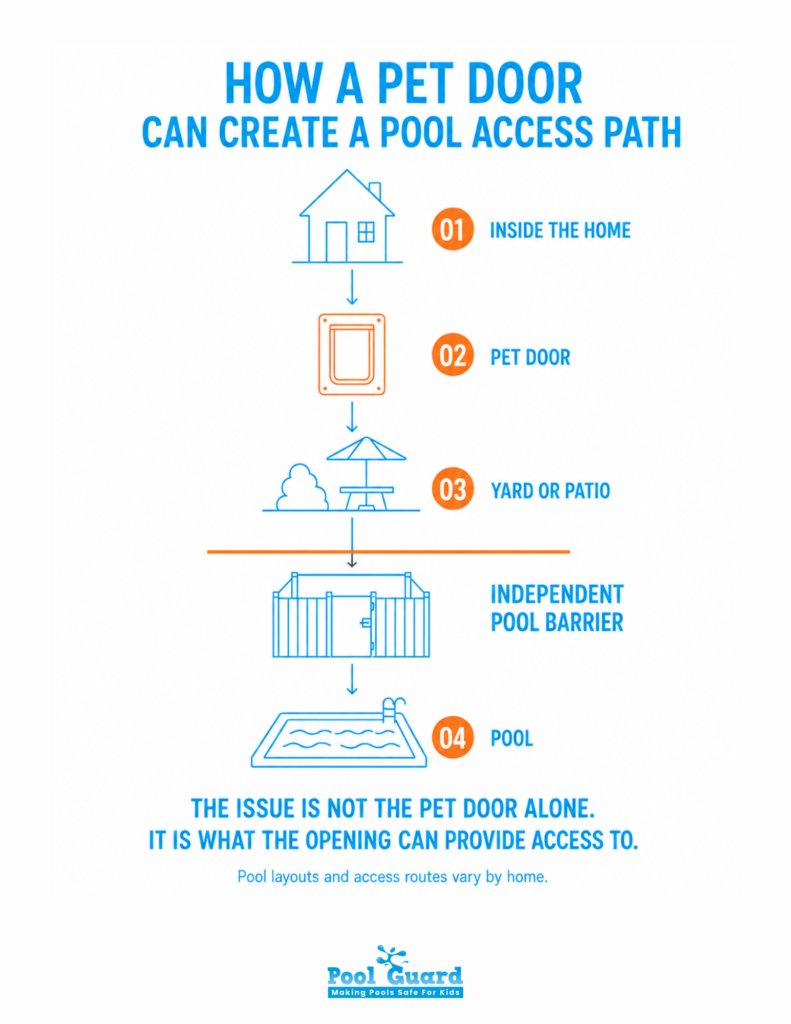 HOW A PET DOOR
CAN CREATE A POOL ACCESS PATH

01 INSIDE THE HOME

02 PET DOOR

03 YARD OR PATIO

INDEPENDENT POOL BARRIER

04 POOL

THE ISSUE IS NOT THE PET DOOR ALONE.
IT IS WHAT THE OPENING CAN PROVIDE ACCESS TO.

Pool layouts and access routes vary by home.

Pool Guard
Making Pools Safe For Kids